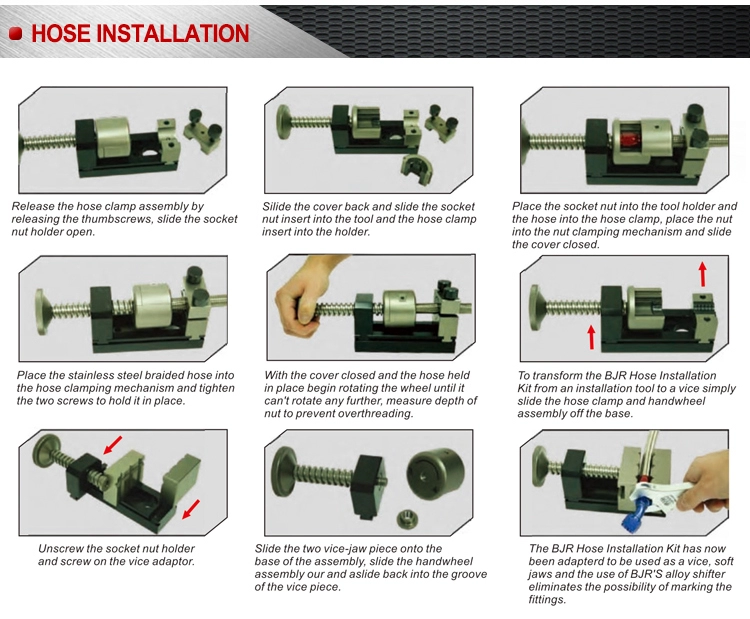 HOSE INSTALLATION

Release the hose clamp assembly by releasing the thumbscrews, slide the socket nut holder open.

Silide the cover back and slide the socket nut insert into the tool and the hose clamp insert into the holder.

Place the socket nut into the tool holder and the hose into the hose clamp, place the nut into the nut clamping mechanism and slide the cover closed.

Place the stainless steel braided hose into the hose clamping mechanism and tighten the two screws to hold it in place.

With the cover closed and the hose held in place begin rotating the wheel until it can't rotate any further, measure depth of nut to prevent overthreading.

To transform the BJR Hose Installation Kit from an installation tool to a vice simply slide the hose clamp and handwheel assembly off the base.

Unscrew the socket nut holder and screw on the vice adaptor.

Slide the two vice-jaw piece onto the base of the assembly, slide the handwheel assembly our and aslide back into the groove of the vice piece.

The BJR Hose Installation Kit has now been adapterd to be used as a vice, soft jaws and the use of BJR'S alloy shifter eliminates the possibility of marking the fittings.